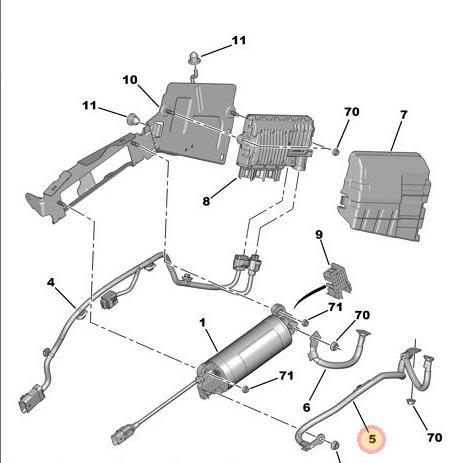 11
10
11
70
7
8
9
4
71
70
1
71
6
5
70