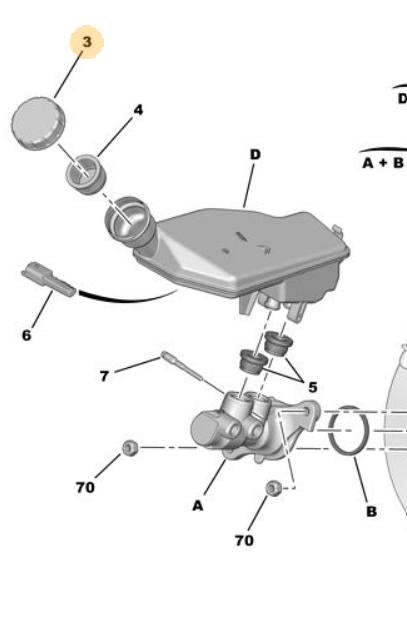 3
4
D
D
A + B
6
7
5
70
A
B
70