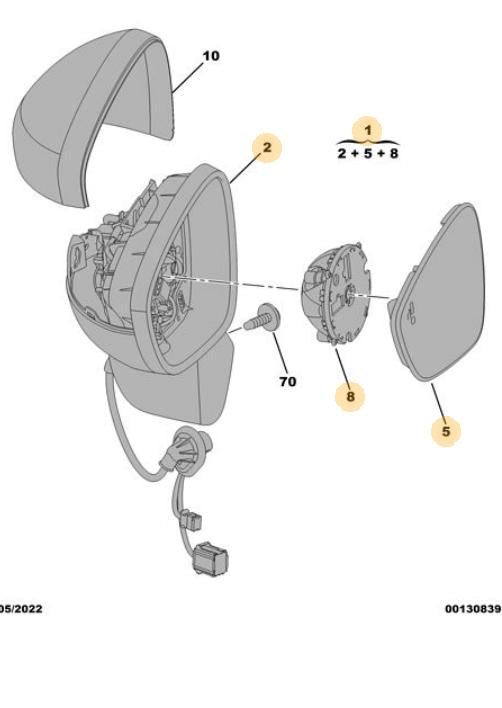 10

1
2 + 5 + 8

2

70

8

5

05/2022

00130839