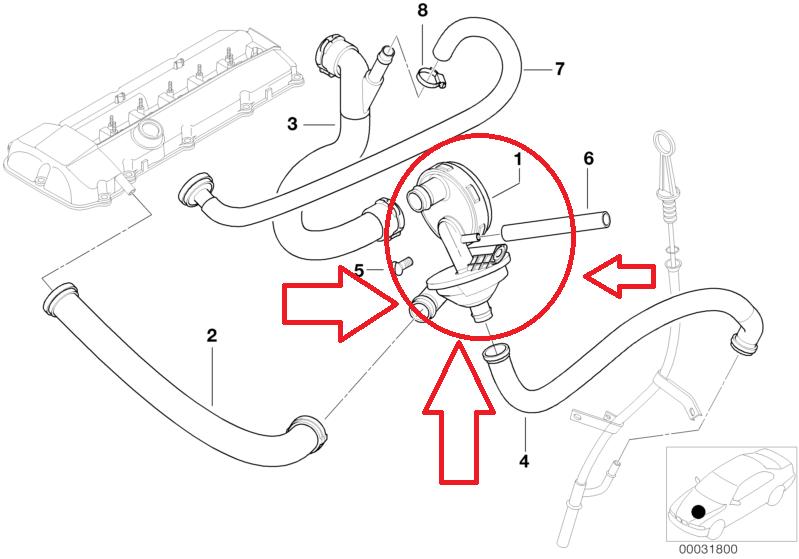 8
7
3
1
6
5
2
4
00031800