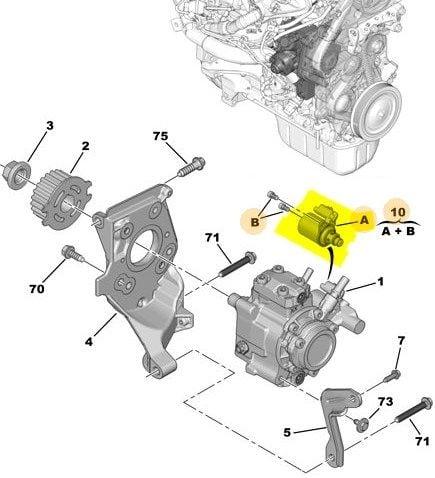 3
2
75
B
A
10
A + B
71
70
1
4
7
73
5
71