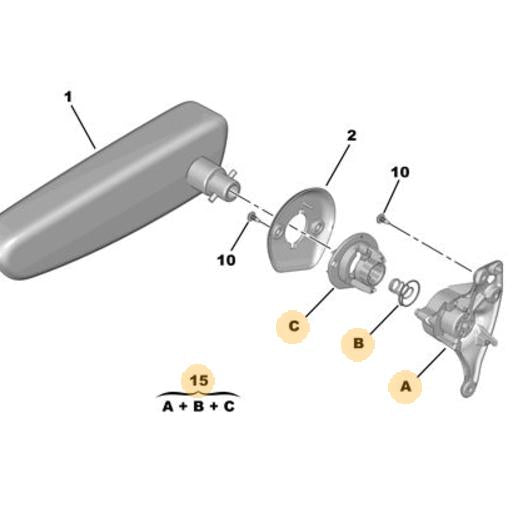 1

2

10

10

C

B

A

15

A + B + C