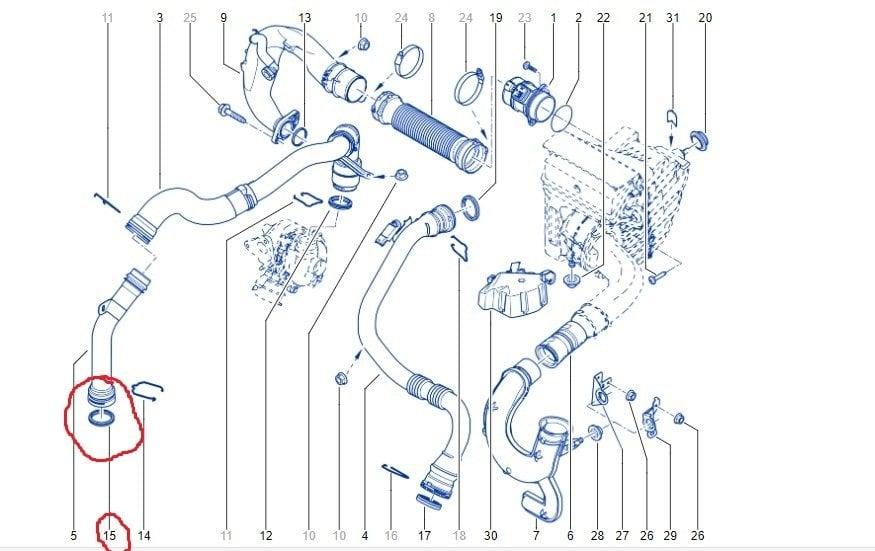 11 3 25 9 13 10 24 8 24 19 23 1 2 22 21 31 20

5 15 14 11 12 10 10 4 16 17 18 30 7 6 28 27 26 29 26