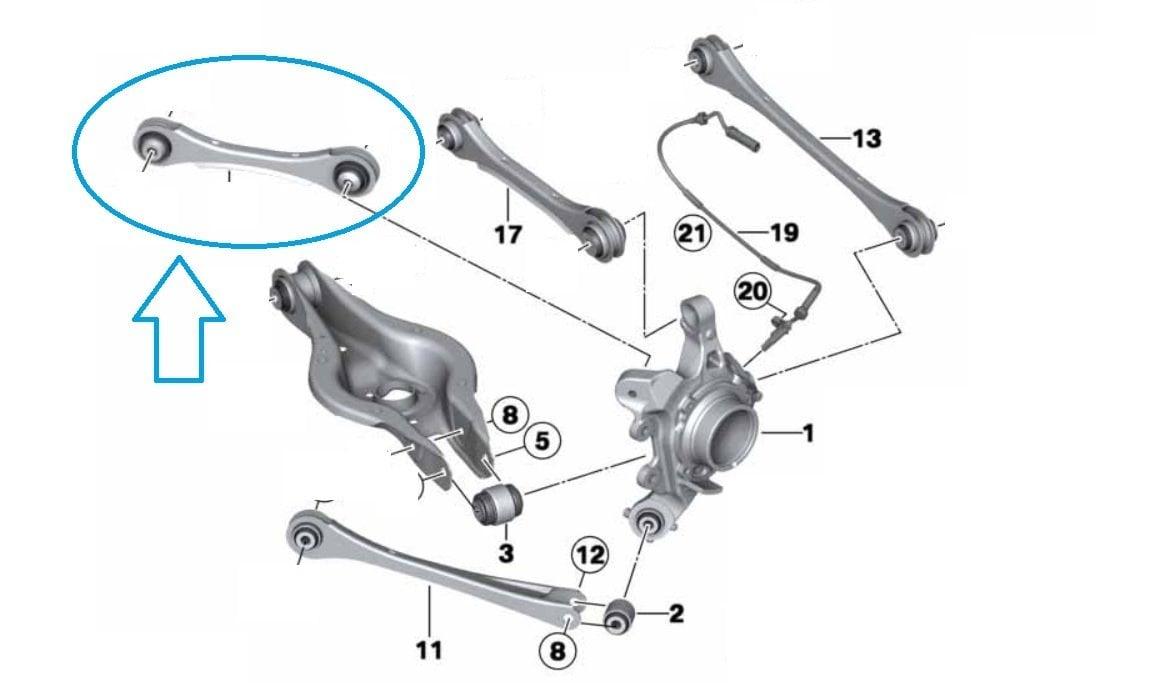 13
17
21
19
20
8
5
1
3
12
2
11
8